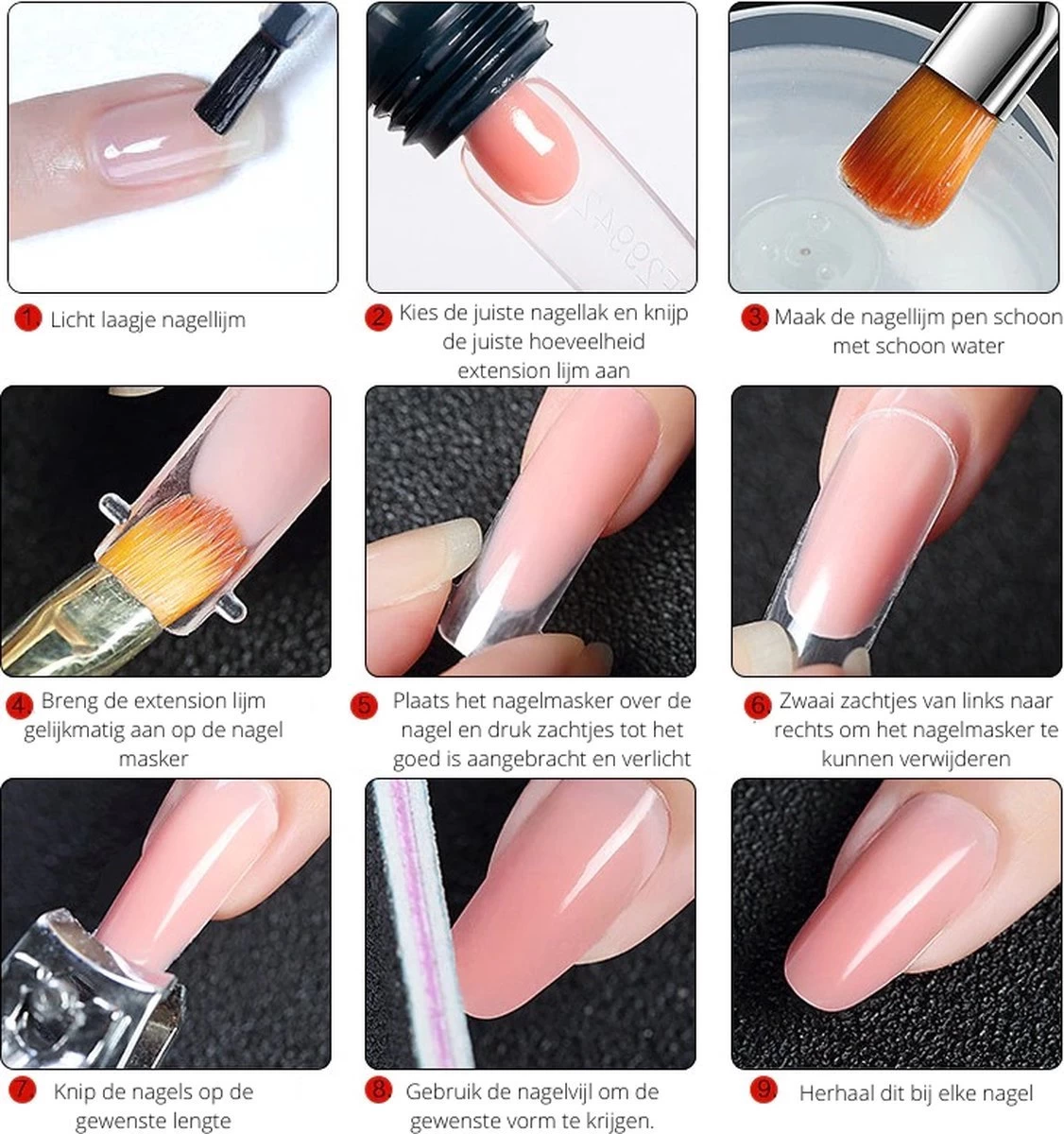 1 Licht laagje nagellijm

2 Kies de juiste nagellak en knijp de juiste hoeveelheid extension lijm aan

3 Maak de nagellijm pen schoon met schoon water

4 Breng de extension lijm gelijkmatig aan op de nagel masker

5 Plaats het nagelmasker over de nagel en druk zachtjes tot het goed is aangebracht en verlicht

6 Zwaai zachtjes van links naar rechts om het nagelmasker te kunnen verwijderen

7 Knip de nagels op de gewenste lengte

8 Gebruik de nagelvijl om de gewenste vorm te krijgen.

9 Herhaal dit bij elke nagel