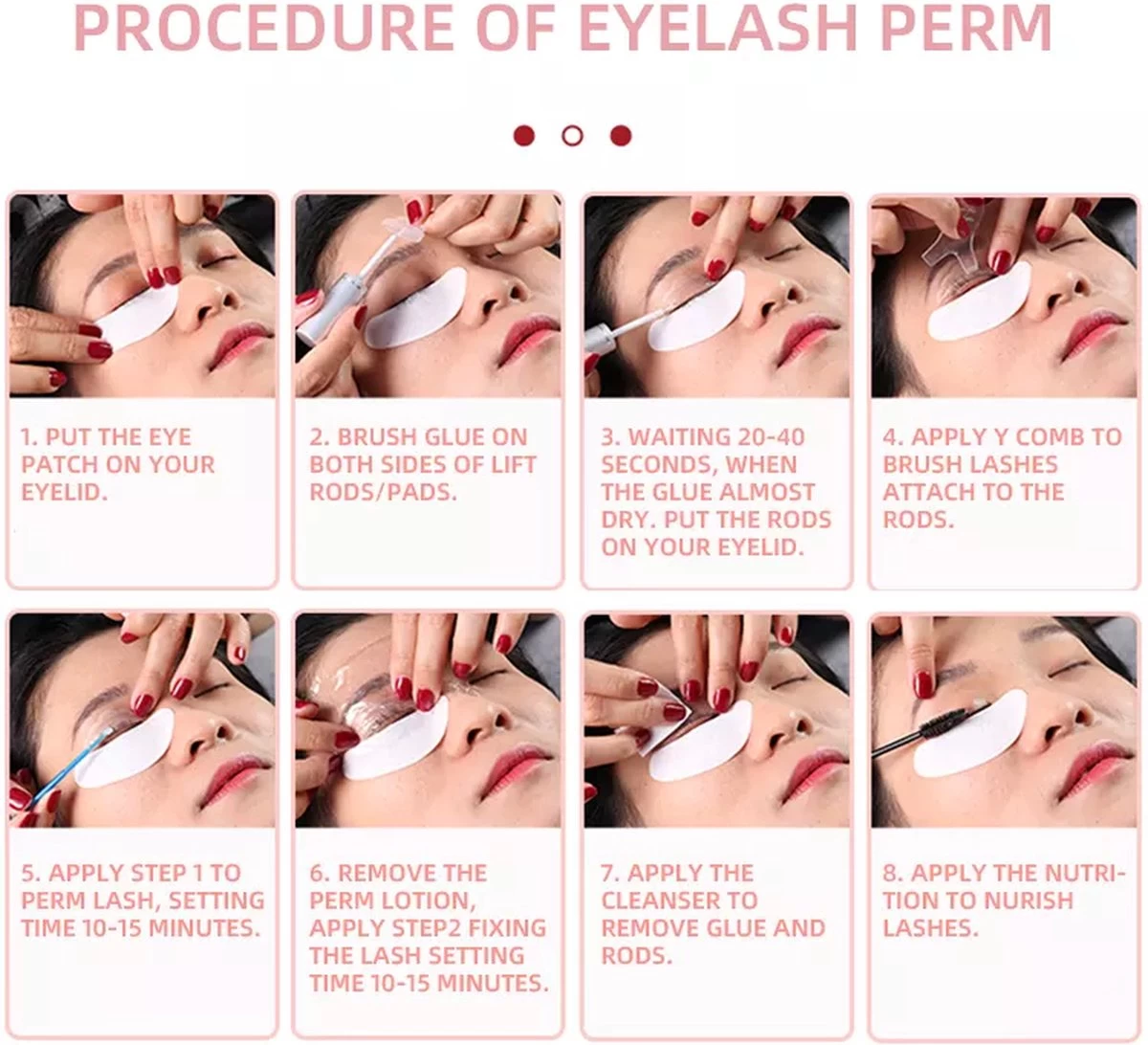 PROCEDURE OF EYELASH PERM

1. PUT THE EYE PATCH ON YOUR EYELID.

2. BRUSH GLUE ON BOTH SIDES OF LIFT RODS/PADS.

3. WAITING 20-40 SECONDS, WHEN THE GLUE ALMOST DRY. PUT THE RODS ON YOUR EYELID.

4. APPLY Y COMB TO BRUSH LASHES ATTACH TO THE RODS.

5. APPLY STEP 1 TO PERM LASH, SETTING TIME 10-15 MINUTES.

6. REMOVE THE PERM LOTION, APPLY STEP2 FIXING THE LASH SETTING TIME 10-15 MINUTES.

7. APPLY THE CLEANSER TO REMOVE GLUE AND RODS.

8. APPLY THE NUTRITION TO NURISH LASHES.