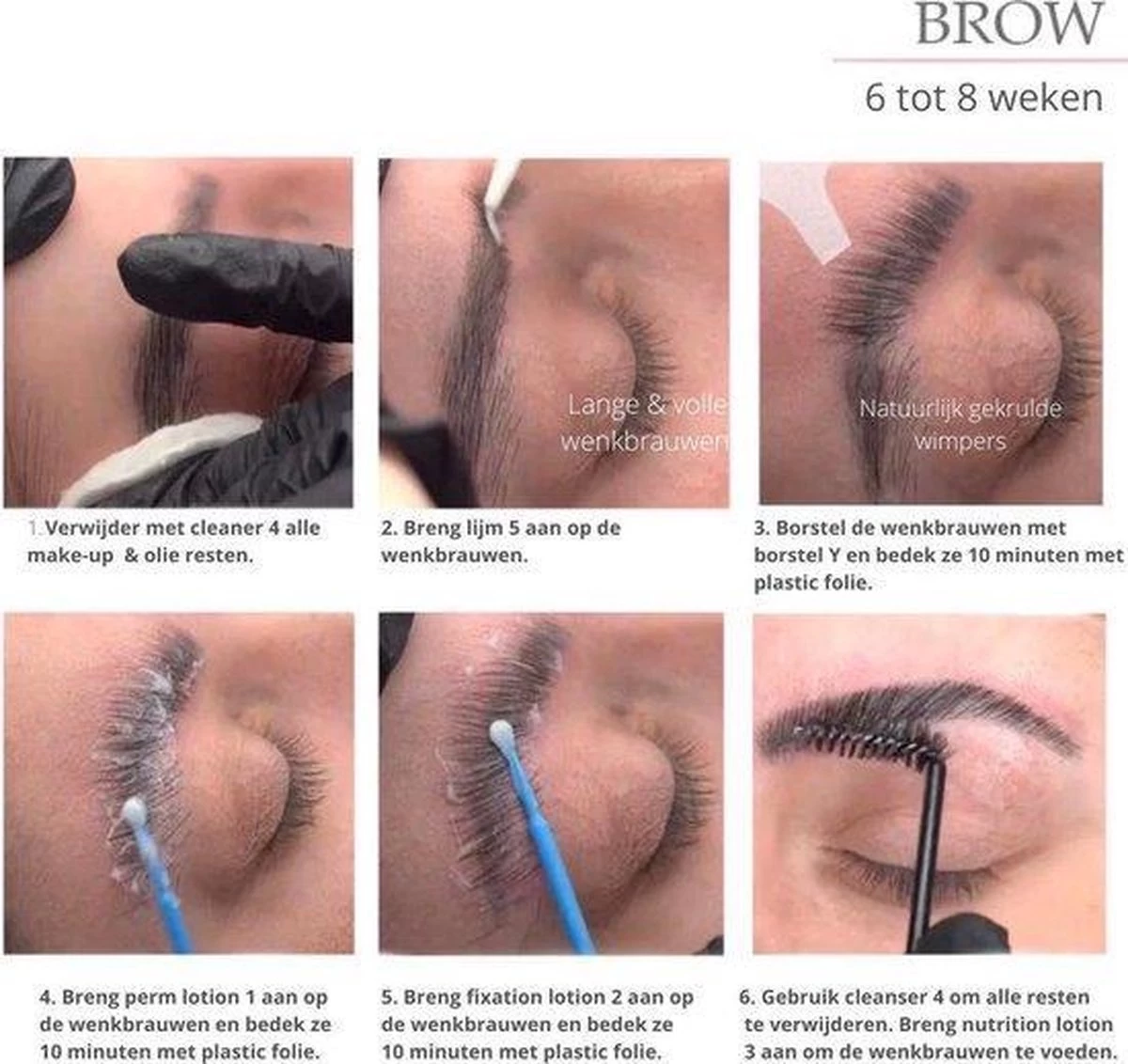 BROW

6 tot 8 weken

Lange & volle wenkbrauwen

Natuurlijk gekrulde wimpers

1. Verwijder met cleaner 4 alle make-up & olie resten.

2. Breng lijm 5 aan op de wenkbrauwen.

3. Borstel de wenkbrauwen met borstel Y en bedek ze 10 minuten met plastic folie.

4. Breng perm lotion 1 aan op de wenkbrauwen en bedek ze 10 minuten met plastic folie.

5. Breng fixation lotion 2 aan op de wenkbrauwen en bedek ze 10 minuten met plastic folie.

6. Gebruik cleanser 4 om alle resten te verwijderen. Breng nutrition lotion 3 aan om de wenkbrauwen te voeden.