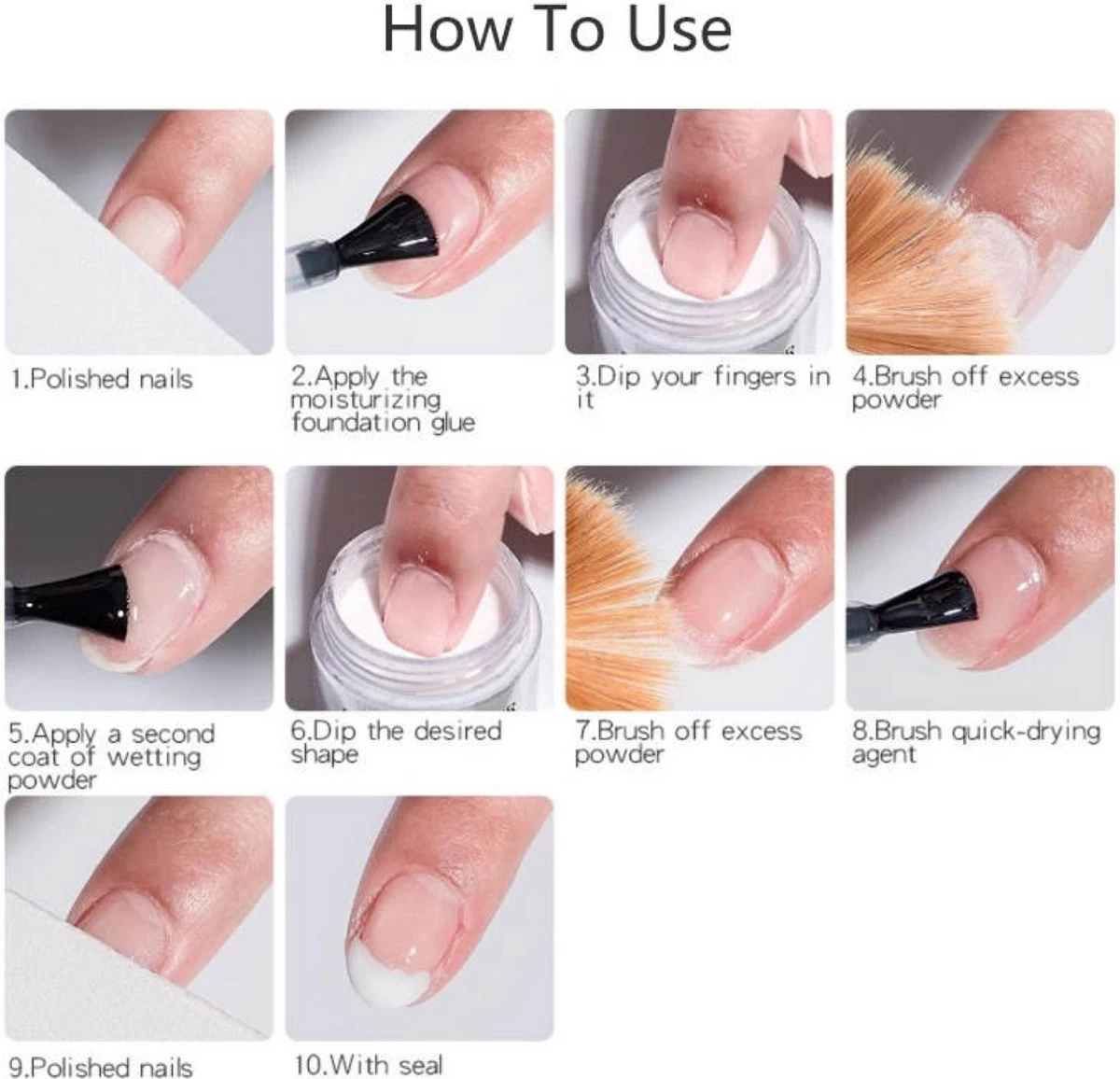 How To Use

1.Polished nails

2.Apply the moisturizing foundation glue

3.Dip your fingers in it

4.Brush off excess powder

5.Apply a second coat of wetting powder

6.Dip the desired shape

7.Brush off excess powder

8.Brush quick-drying agent

9.Polished nails

10.With seal