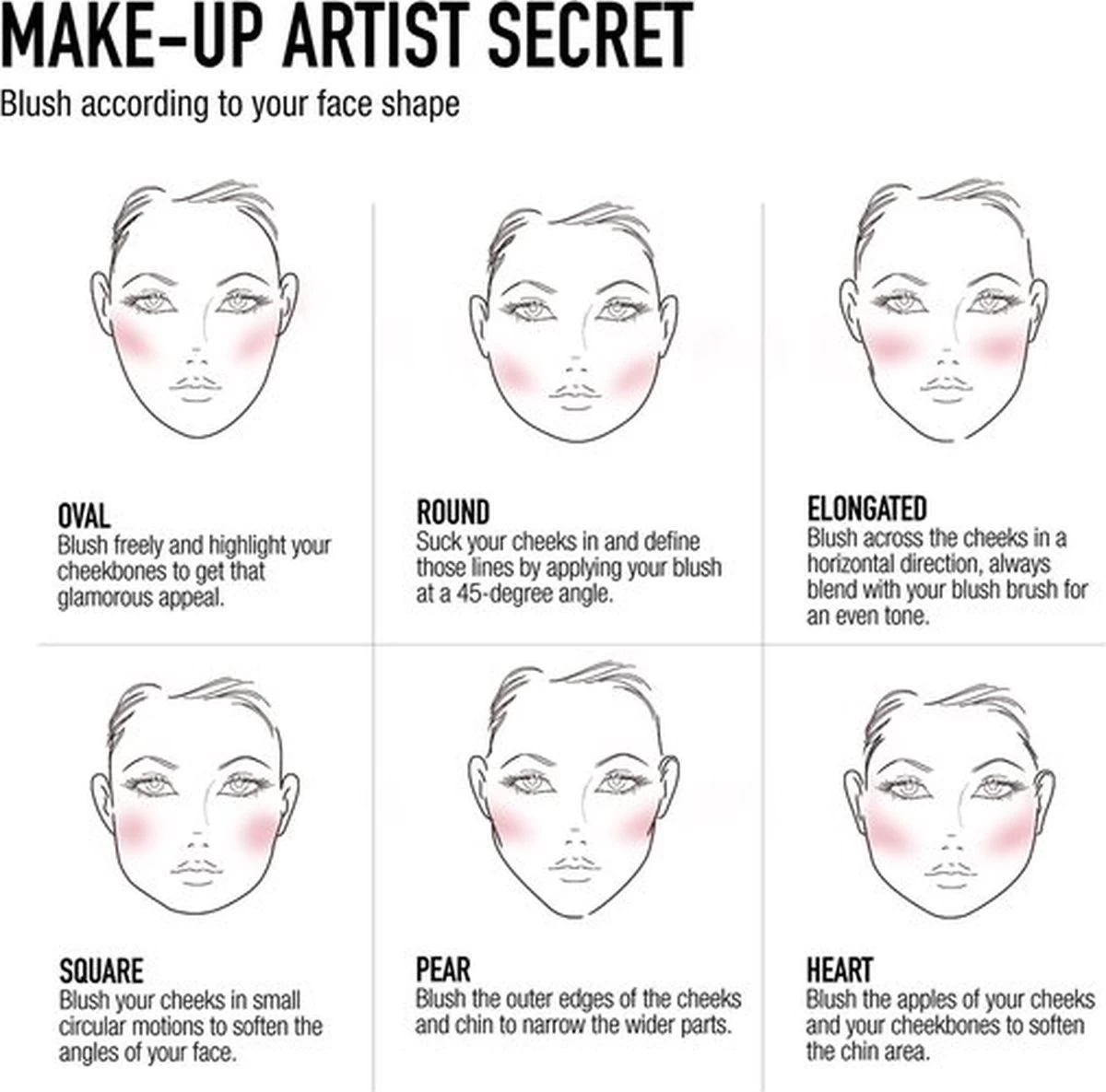 MAKE-UP ARTIST SECRET

Blush according to your face shape

OVAL
Blush freely and highlight your cheekbones to get that glamorous appeal.

ROUND
Suck your cheeks in and define those lines by applying your blush at a 45-degree angle.

ELONGATED
Blush across the cheeks in a horizontal direction, always blend with your blush brush for an even tone.

SQUARE
Blush your cheeks in small circular motions to soften the angles of your face.

PEAR
Blush the outer edges of the cheeks and chin to narrow the wider parts.

HEART
Blush the apples of your cheeks and your cheekbones to soften the chin area.