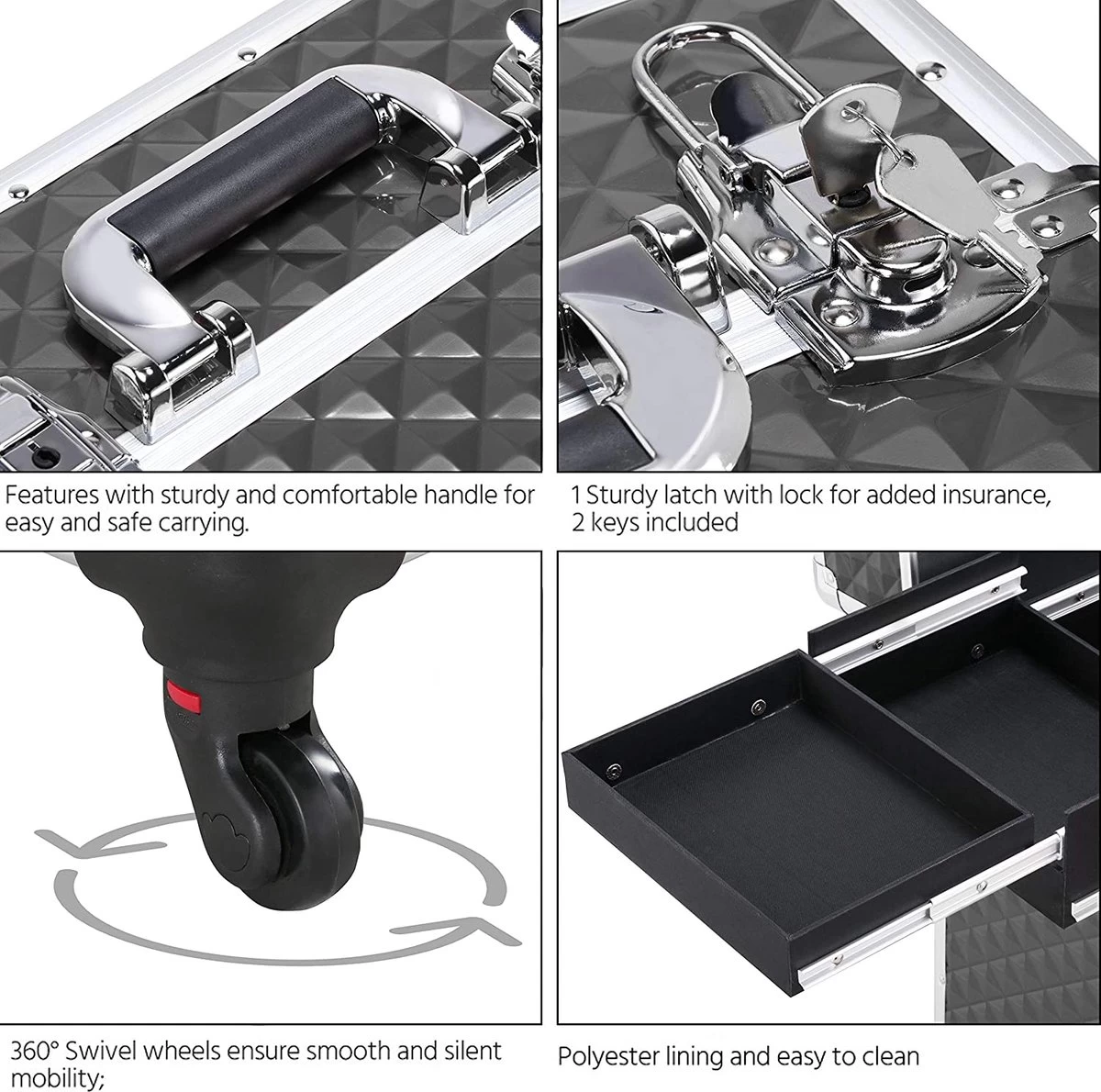 Features with sturdy and comfortable handle for easy and safe carrying.

1 Sturdy latch with lock for added insurance, 2 keys included

360° Swivel wheels ensure smooth and silent mobility;

Polyester lining and easy to clean