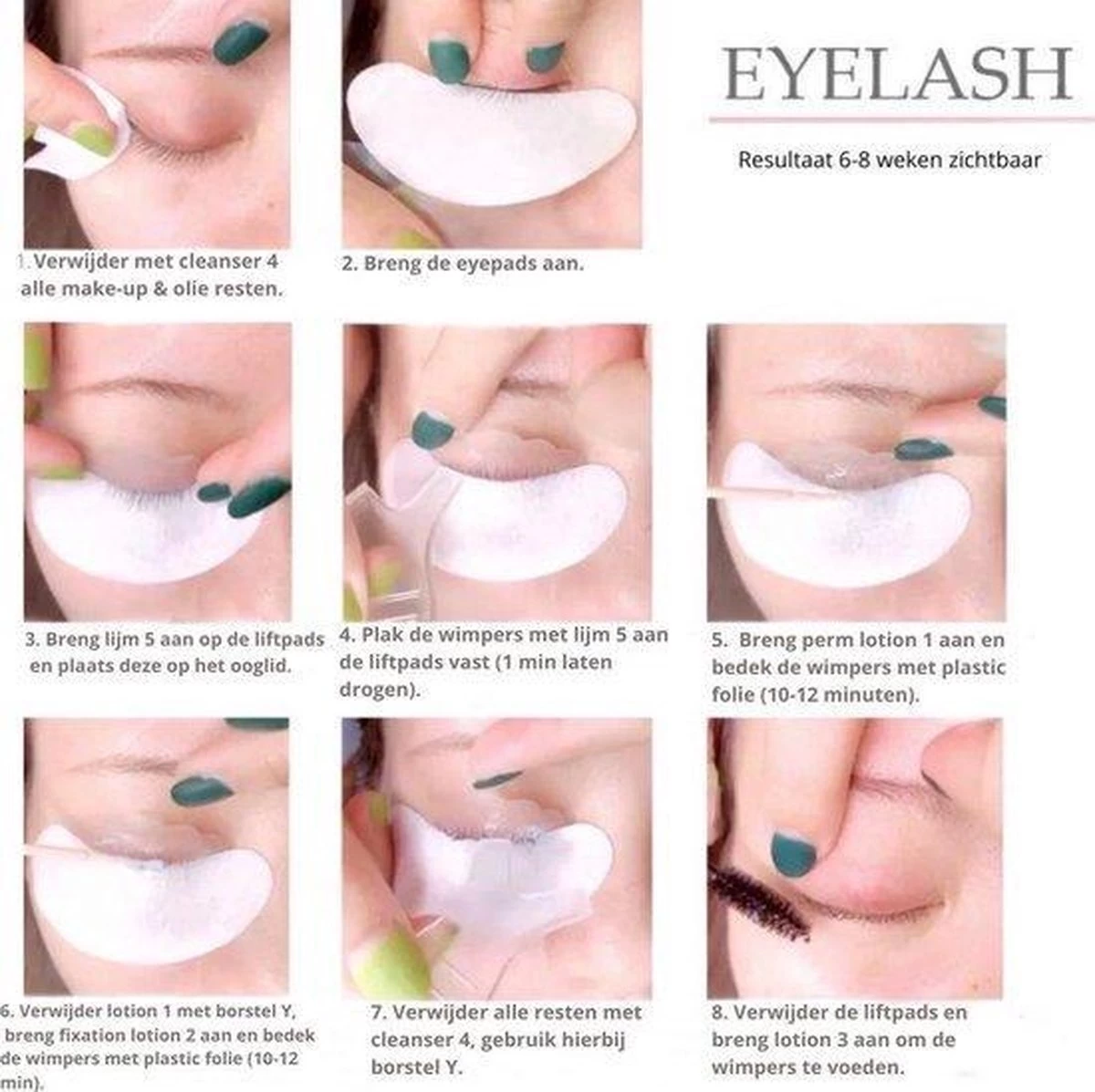 EYELASH

Resultaat 6-8 weken zichtbaar

1. Verwijder met cleanser 4 alle make-up & olie resten.

2. Breng de eyepads aan.

3. Breng lijm 5 aan op de liftpads en plaats deze op het ooglid.

4. Plak de wimpers met lijm 5 aan de liftpads vast (1 min laten drogen).

5. Breng perm lotion 1 aan en bedek de wimpers met plastic folie (10-12 minuten).

6. Verwijder lotion 1 met borstel Y, breng fixation lotion 2 aan en bedek de wimpers met plastic folie (10-12 min).

7. Verwijder alle resten met cleanser 4, gebruik hierbij borstel Y.

8. Verwijder de liftpads en breng lotion 3 aan om de wimpers te voeden.