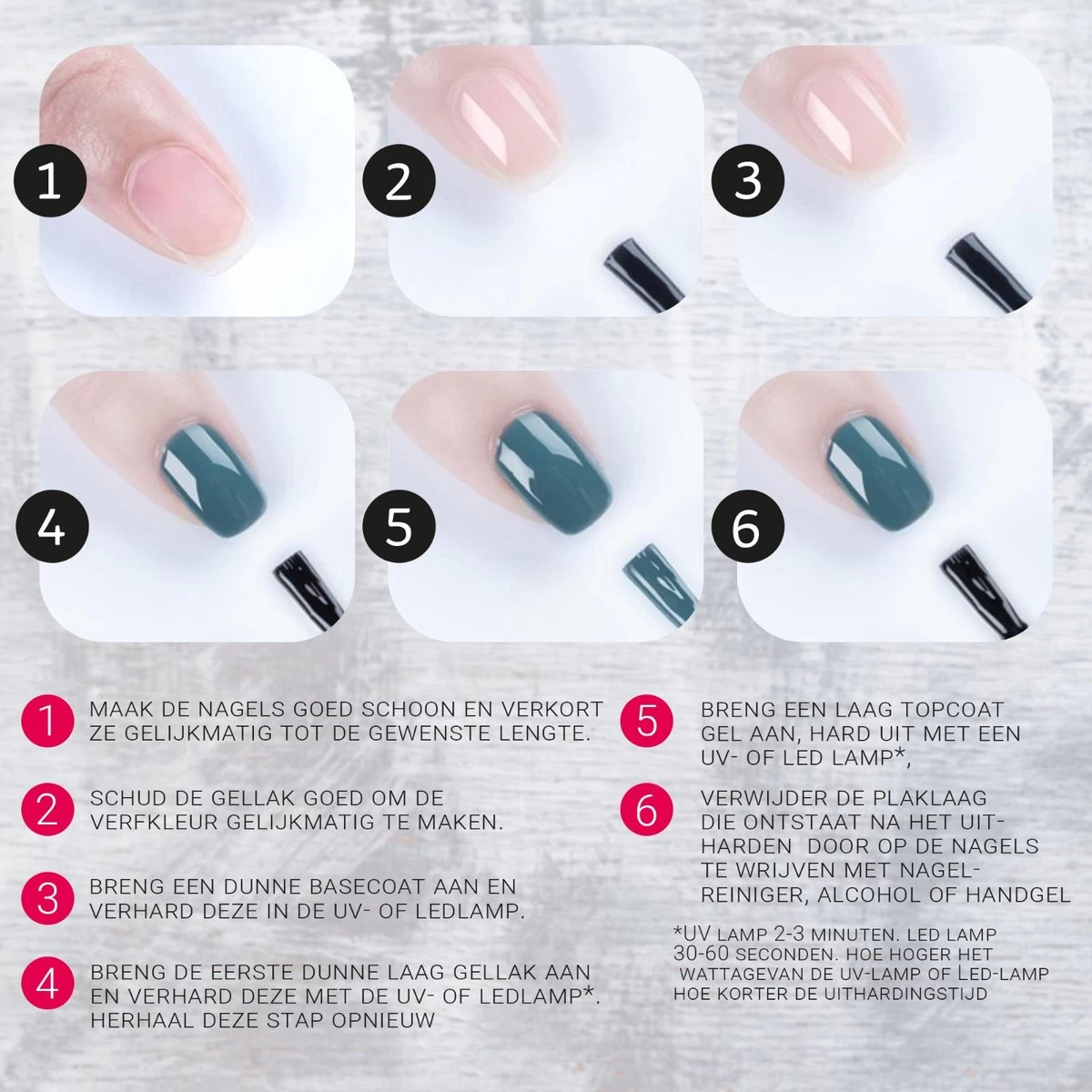 1

2

3

4

5

6

1 MAAK DE NAGELS GOED SCHOON EN VERKORT ZE GELIJKMATIG TOT DE GEWENSTE LENGTE.

2 SCHUD DE GELLAK GOED OM DE VERFKLEUR GELIJKMATIG TE MAKEN.

3 BRENG EEN DUNNE BASECOAT AAN EN VERHARD DEZE IN DE UV- OF LEDLAMP.

4 BRENG DE EERSTE DUNNE LAAG GELLAK AAN EN VERHARD DEZE MET DE UV- OF LEDLAMP*. HERHAAL DEZE STAP OPNIEUW

5 BRENG EEN LAAG TOPCOAT GEL AAN, HARD UIT MET EEN UV- OF LED LAMP*,

6 VERWIJDER DE PLAKLAAG DIE ONTSTAAT NA HET UITHARDEN DOOR OP DE NAGELS TE WRIJVEN MET NAGELREINIGER, ALCOHOL OF HANDGEL

*UV LAMP 2-3 MINUTEN. LED LAMP 30-60 SECONDEN. HOE HOGER HET WATTAGEVAN DE UV-LAMP OF LED-LAMP HOE KORTER DE UITHARDINGSTIJD