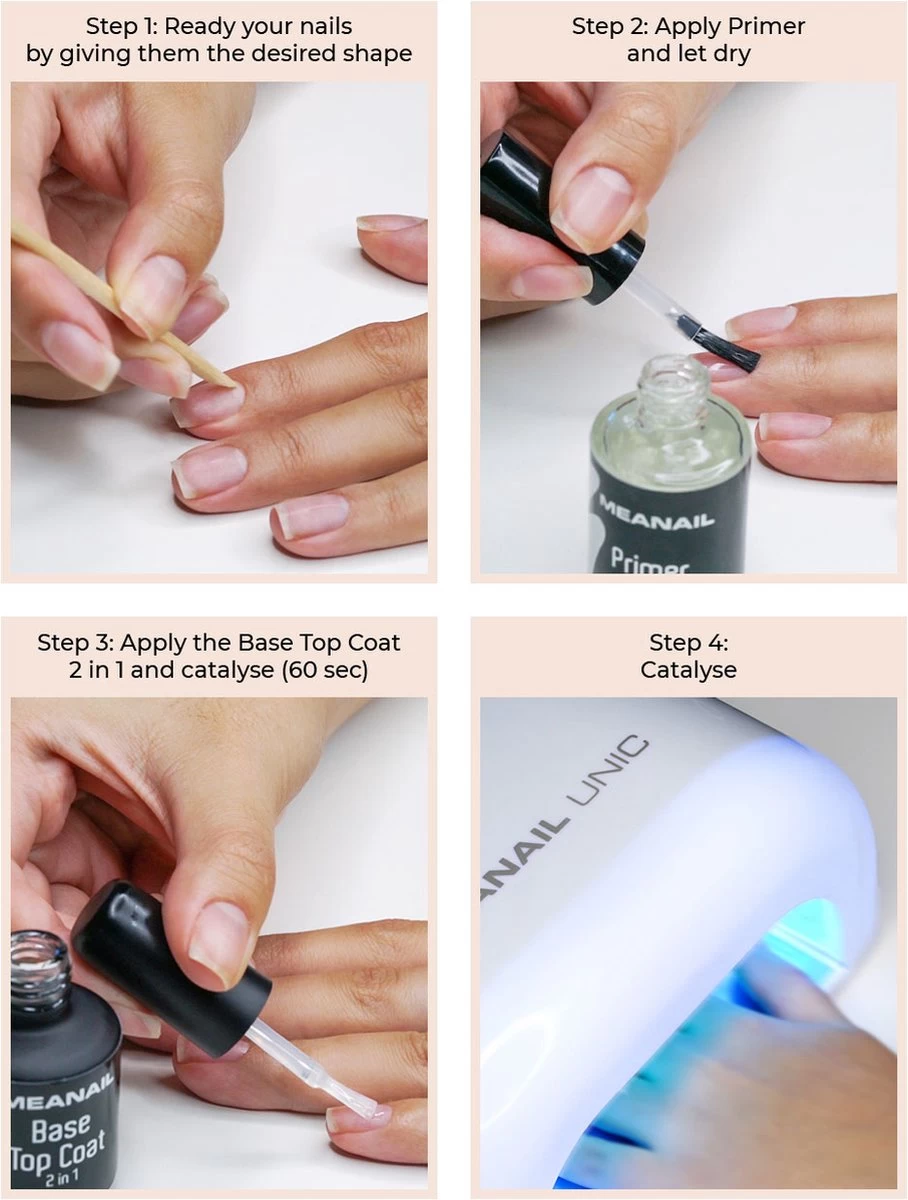 Step 1: Ready your nails by giving them the desired shape

Step 2: Apply Primer and let dry

MEANAIL
Primer

Step 3: Apply the Base Top Coat 2 in 1 and catalyse (60 sec)

MEANAIL
Base
Top Coat
2 in 1

Step 4:
Catalyse

ANAIL UNIC